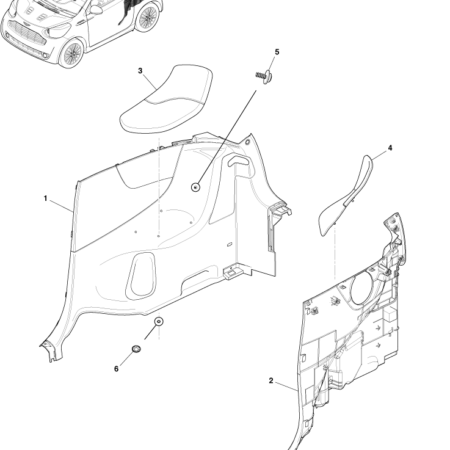 5
3
4
1
6
2