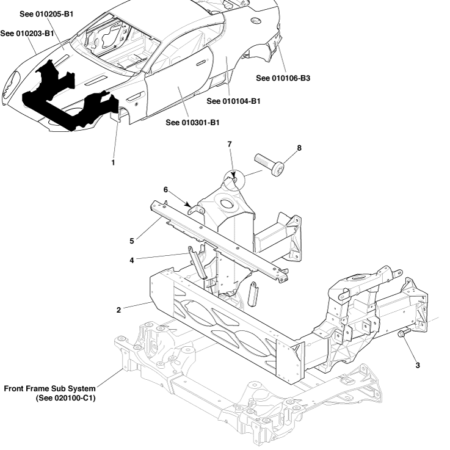 See 010205-B1
See 010203-B1
See 010106-B3
See 010104-B1
See 010301-B1
1
7
8
6
5
4
2
3
Front Frame Sub System
(See 020100-C1)