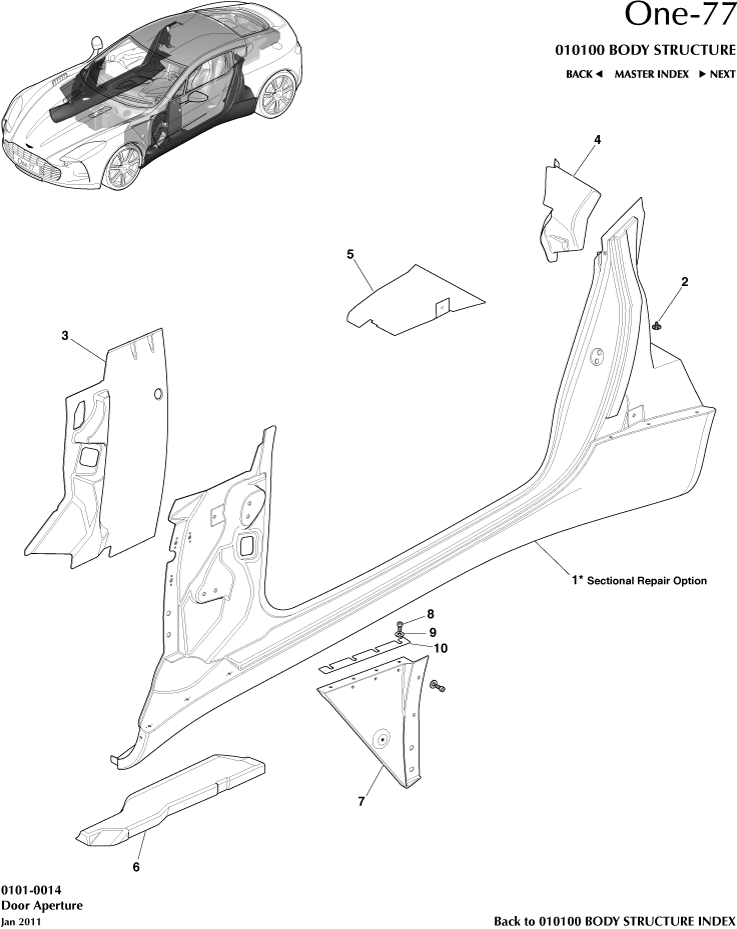 One-77

010100 BODY STRUCTURE

BACK ◄ MASTER INDEX ► NEXT

4

5

2

3

1* Sectional Repair Option

8

9

10

7

6

0101-0014
Door Aperture
Jan 2011

Back to 010100 BODY STRUCTURE INDEX