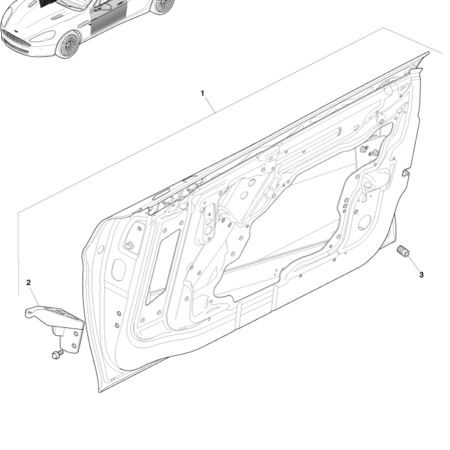 1

2

3