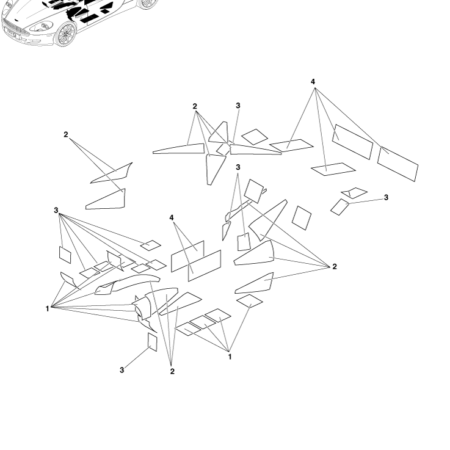 4
2
3
2
3
3
3
4
2
1
1
3
2