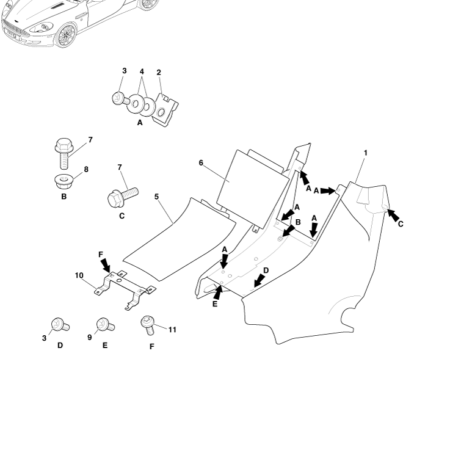 3
4
2
A
7
8
B
7
C
6
5
1
A
A
A
B
A
C
A
D
E
F
10
3
D
9
E
11
F