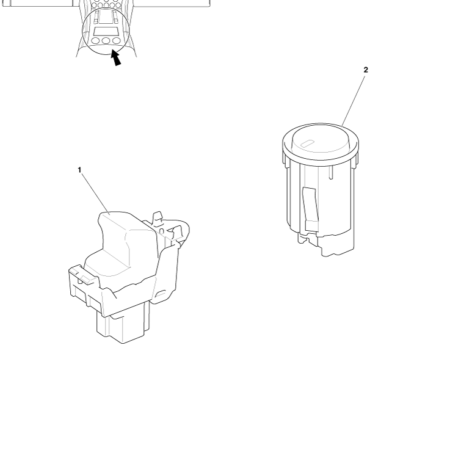 2

1