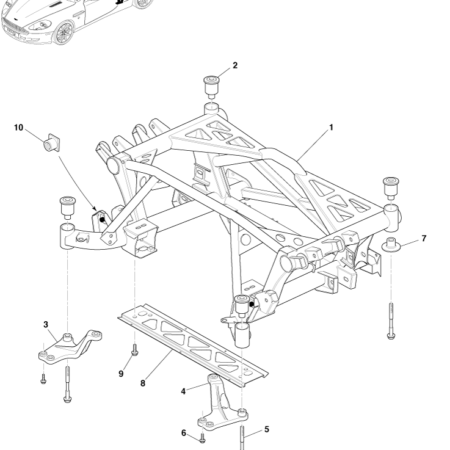 2
10
1
7
3
9
8
4
6
5