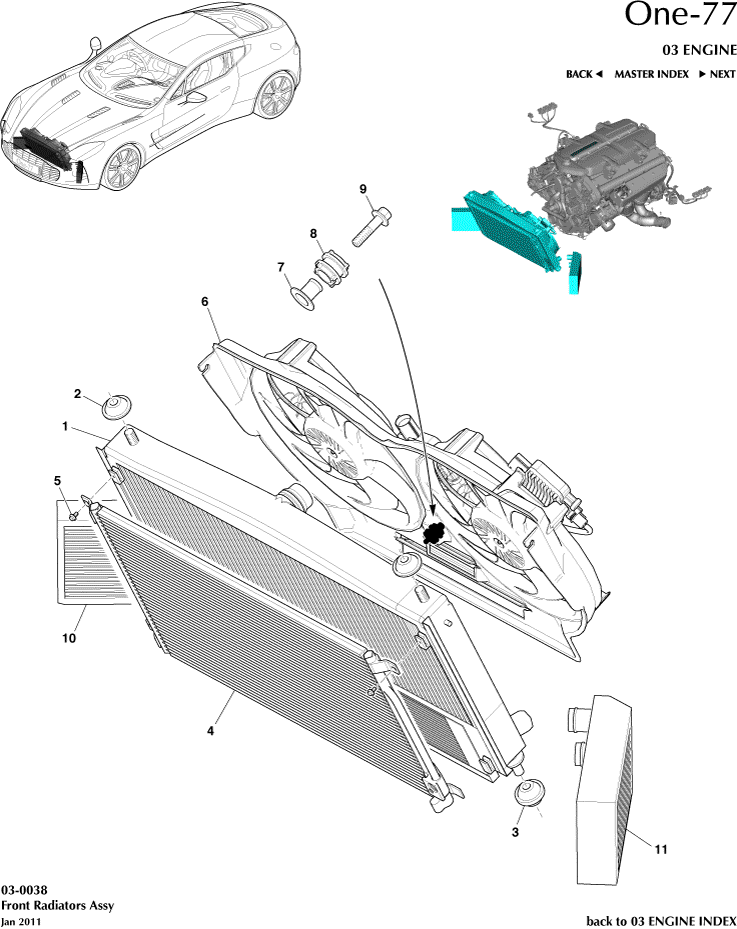 One-77

03 ENGINE

BACK ◄ MASTER INDEX ► NEXT

9

8

7

6

2

1

5

10

4

3

11

03-0038
Front Radiators Assy
Jan 2011

back to 03 ENGINE INDEX