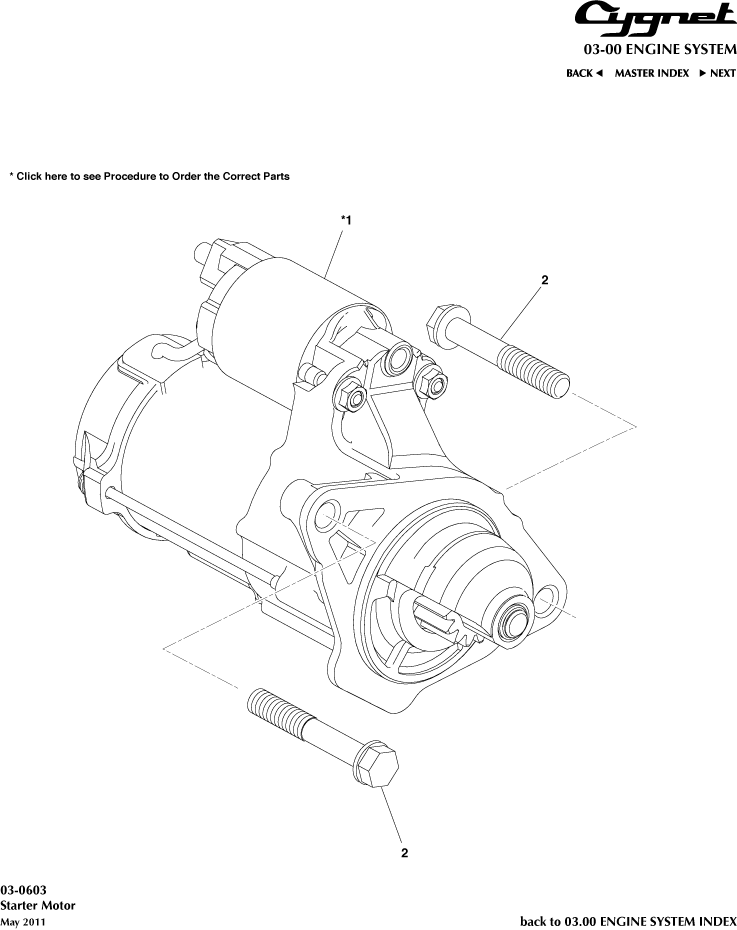 Cygnet
03-00 ENGINE SYSTEM
BACK ◄ MASTER INDEX ► NEXT

* Click here to see Procedure to Order the Correct Parts

*1

2

2

03-0603
Starter Motor
May 2011

back to 03.00 ENGINE SYSTEM INDEX