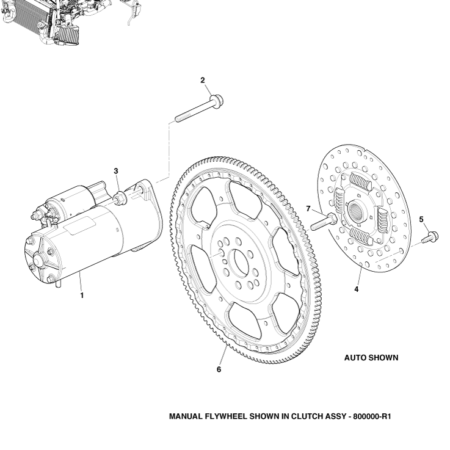 2

3

7

5

1

4

6

AUTO SHOWN

MANUAL FLYWHEEL SHOWN IN CLUTCH ASSY - 800000-R1