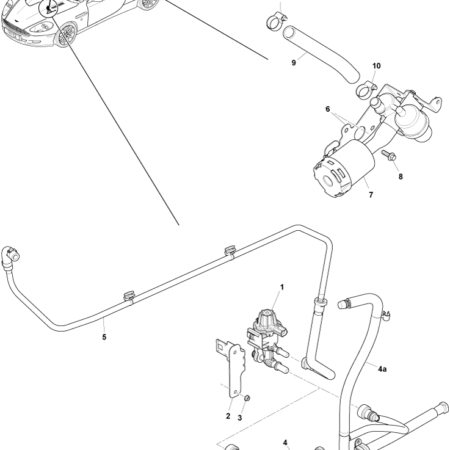 9
10
6
8
7
1
5
4a
2
3
4