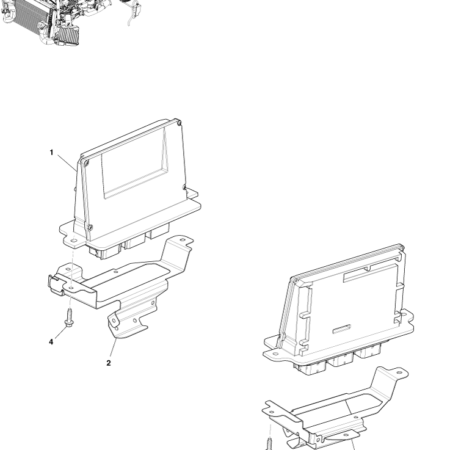 1

4

2