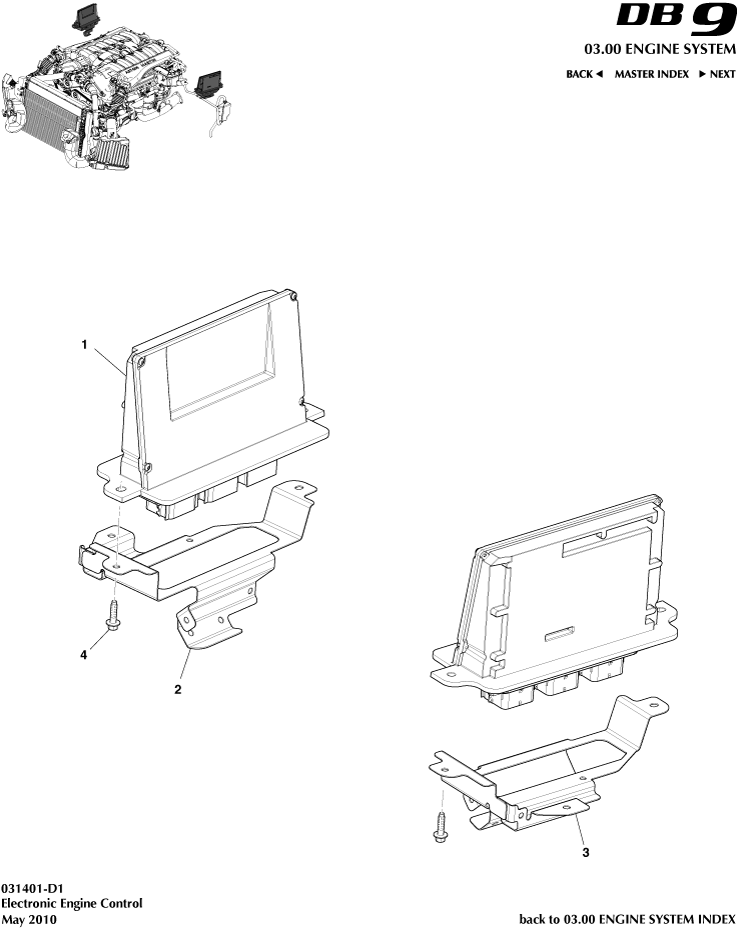 DB9

03.00 ENGINE SYSTEM

BACK ◄ MASTER INDEX ► NEXT

1

4

2

3

031401-D1
Electronic Engine Control
May 2010

back to 03.00 ENGINE SYSTEM INDEX