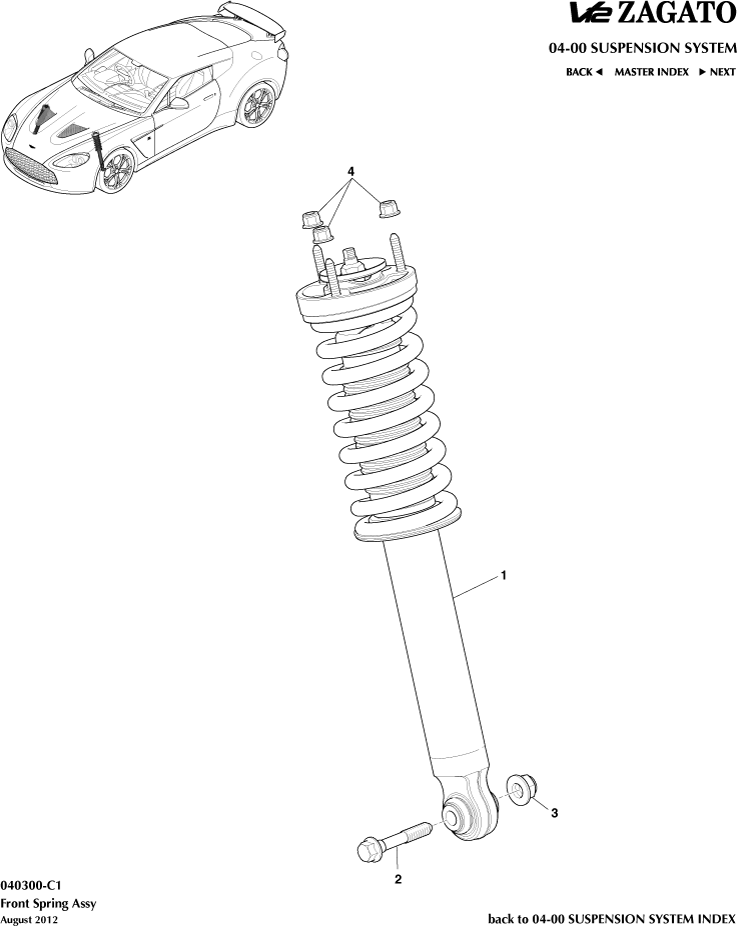 V12 ZAGATO
04-00 SUSPENSION SYSTEM
BACK ◄ MASTER INDEX ► NEXT

4

1

3

2

040300-C1
Front Spring Assy
August 2012

back to 04-00 SUSPENSION SYSTEM INDEX