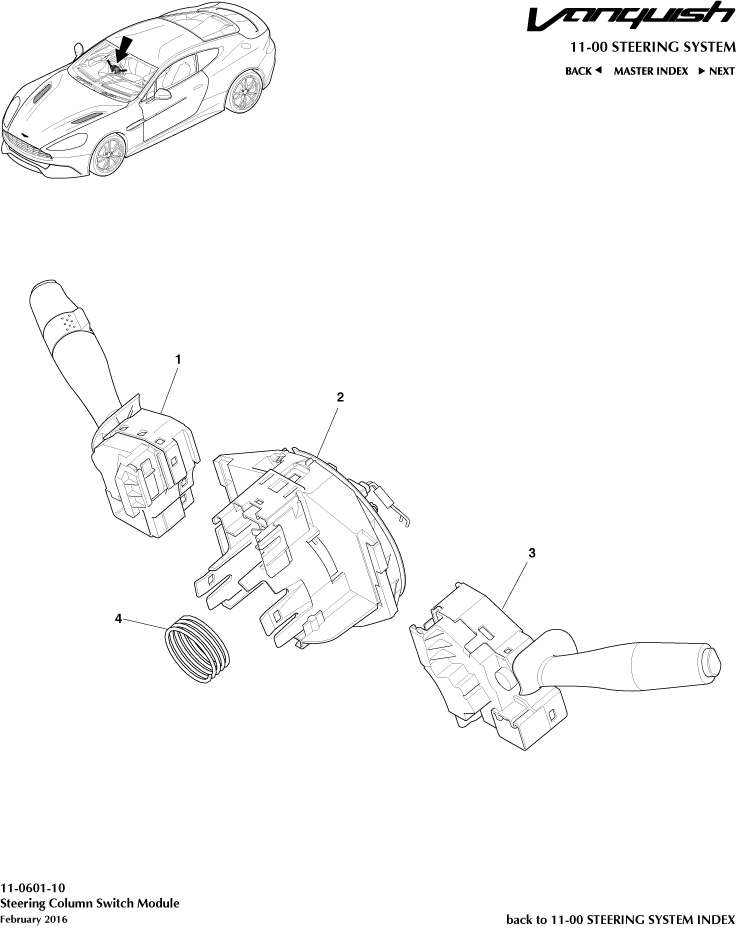 Vanquish
11-00 STEERING SYSTEM
BACK ◄ MASTER INDEX ► NEXT

1
2
3
4

11-0601-10
Steering Column Switch Module
February 2016

back to 11-00 STEERING SYSTEM INDEX