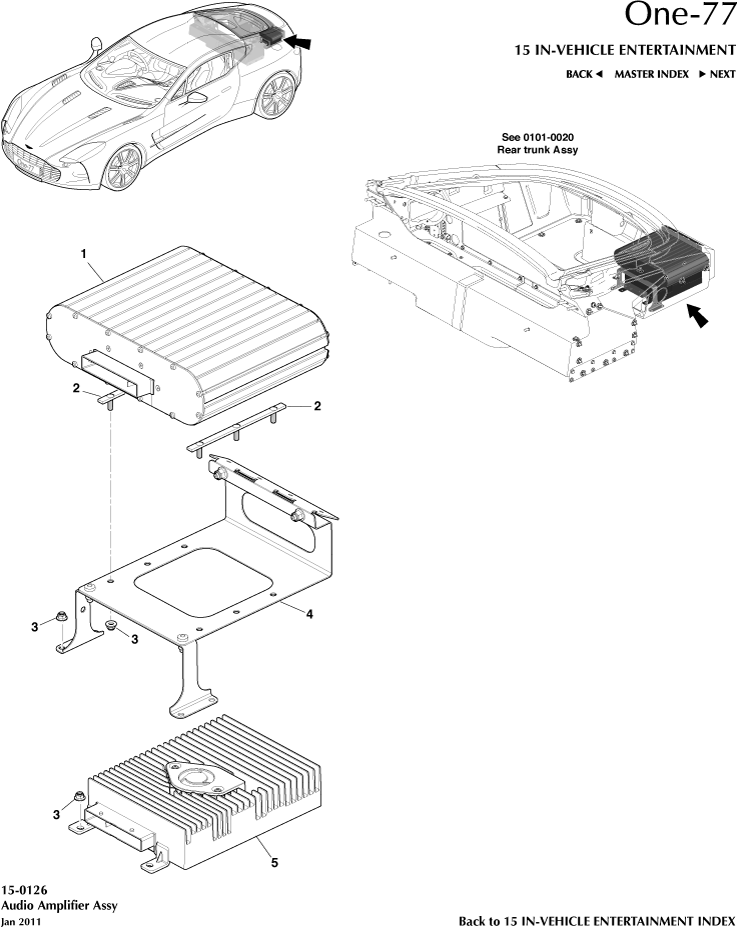 One-77

15 IN-VEHICLE ENTERTAINMENT

BACK ◄ MASTER INDEX ► NEXT

See 0101-0020
Rear trunk Assy

1

2

2

4

3

3

3

5

15-0126
Audio Amplifier Assy
Jan 2011

Back to 15 IN-VEHICLE ENTERTAINMENT INDEX