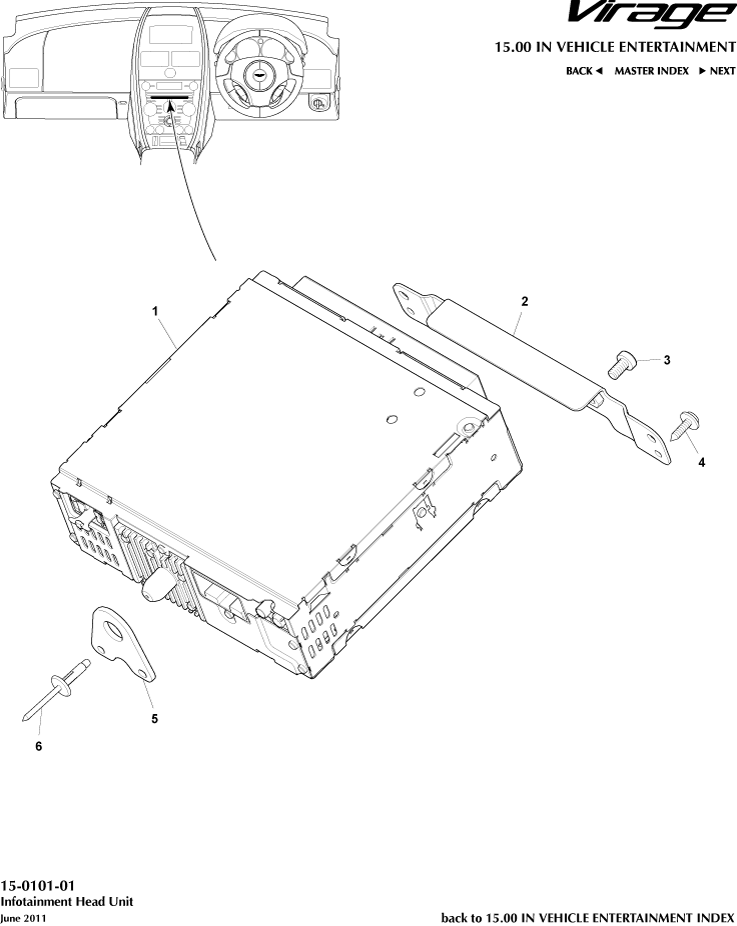 Virage

15.00 IN VEHICLE ENTERTAINMENT

BACK ◄ MASTER INDEX ► NEXT

1

2

3

4

5

6

15-0101-01
Infotainment Head Unit
June 2011

back to 15.00 IN VEHICLE ENTERTAINMENT INDEX