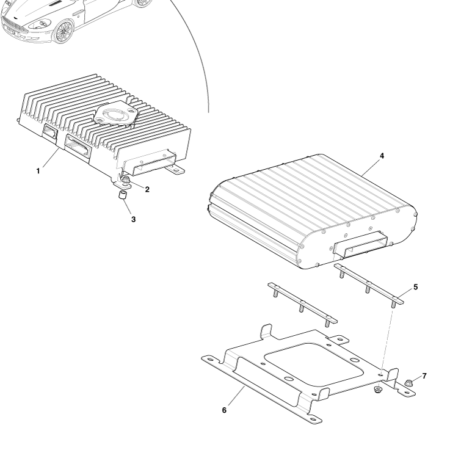 1
2
3
4
5
6
7