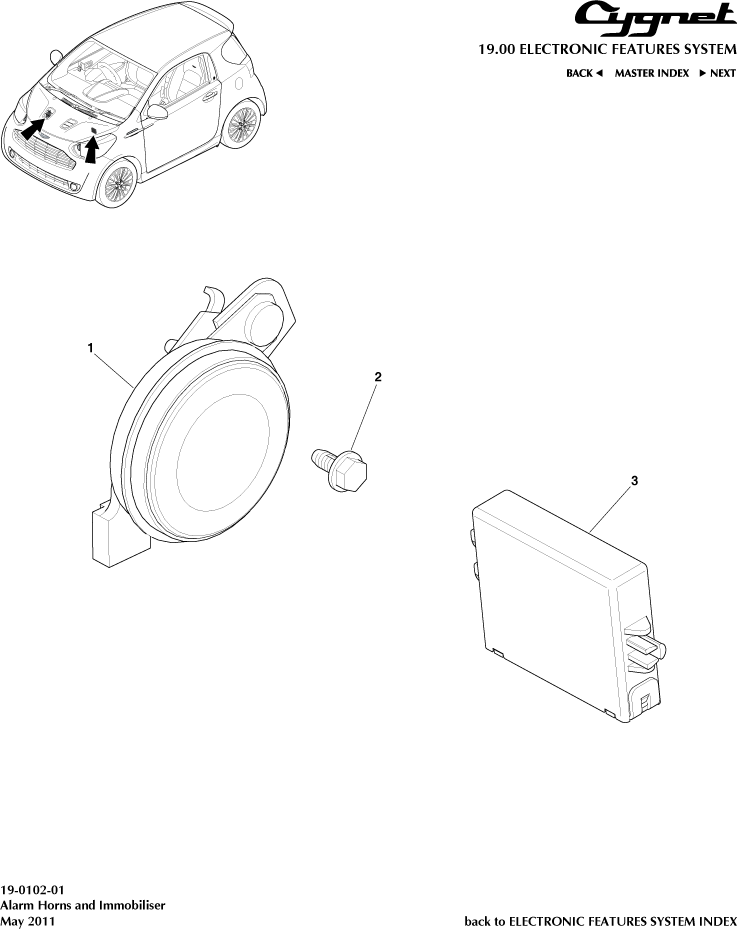 Cygnet

19.00 ELECTRONIC FEATURES SYSTEM

BACK ◄ MASTER INDEX ► NEXT

1

2

3

19-0102-01
Alarm Horns and Immobiliser
May 2011

back to ELECTRONIC FEATURES SYSTEM INDEX