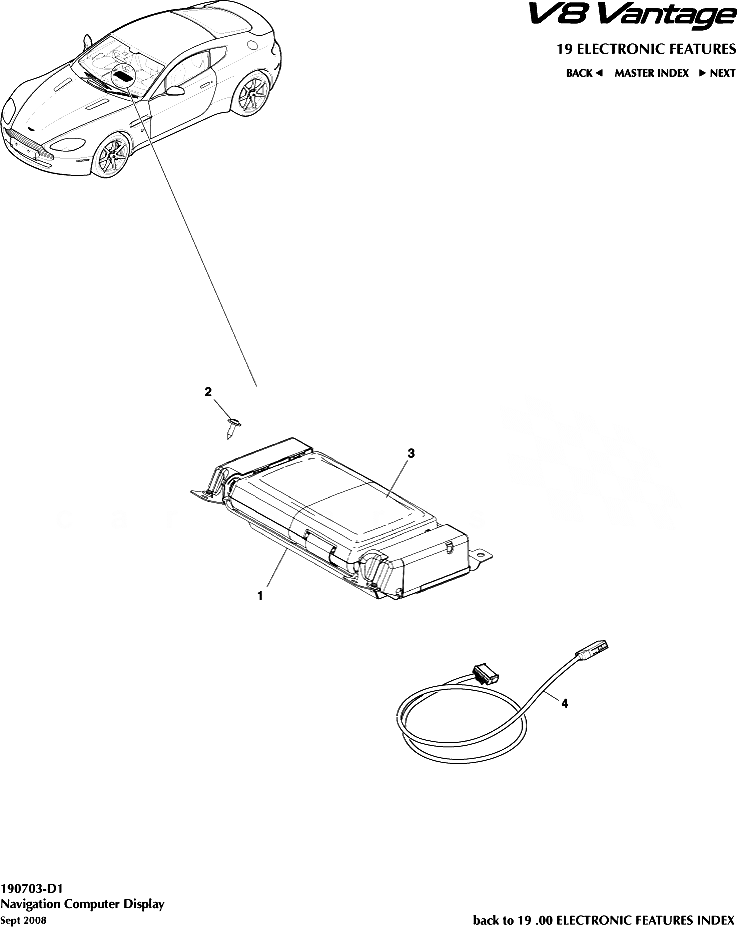 V8 Vantage

19 ELECTRONIC FEATURES

BACK ◄ MASTER INDEX ► NEXT

2

3

1

4

190703-D1
Navigation Computer Display
Sept 2008

back to 19 .00 ELECTRONIC FEATURES INDEX