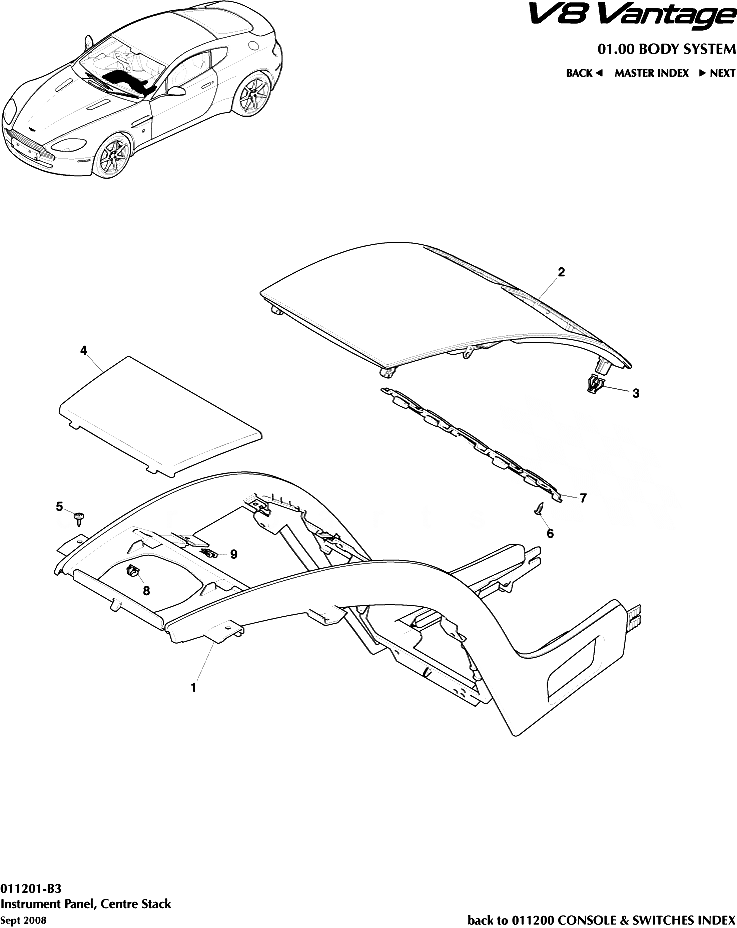 V8 Vantage

01.00 BODY SYSTEM

BACK ◄ MASTER INDEX ► NEXT

2

4

3

7

5

6

9

8

1

011201-B3
Instrument Panel, Centre Stack
Sept 2008

back to 011200 CONSOLE & SWITCHES INDEX