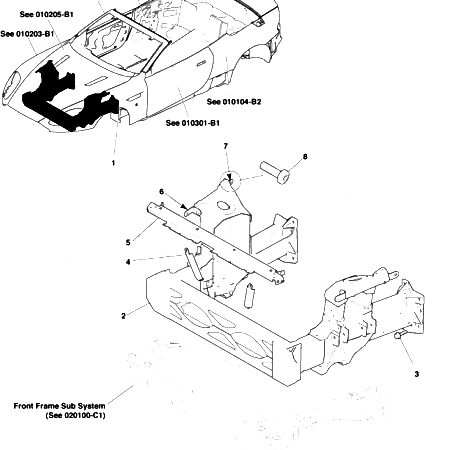 See 010205-B1
See 010203-B1
See 010104-B2
See 010301-B1
1
7
8
6
5
4
2
3
Front Frame Sub System
(See 020100-C1)