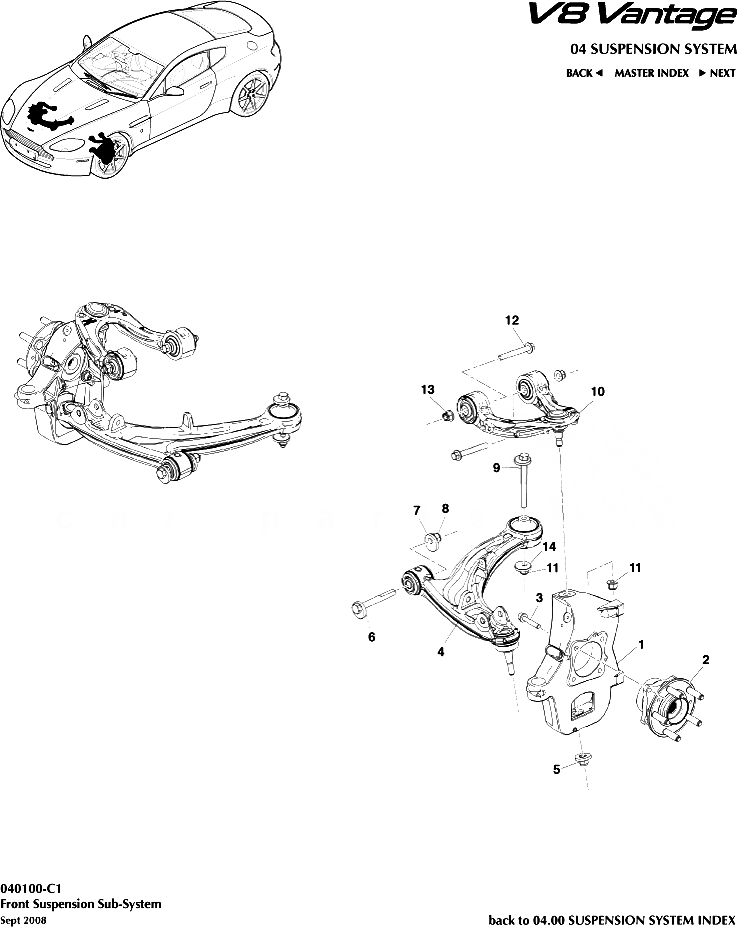 V8 Vantage

04 SUSPENSION SYSTEM

BACK ◄ MASTER INDEX ► NEXT

12

13

10

9

7

8

14

11

11

3

6

4

1

2

5

040100-C1
Front Suspension Sub-System
Sept 2008

back to 04.00 SUSPENSION SYSTEM INDEX