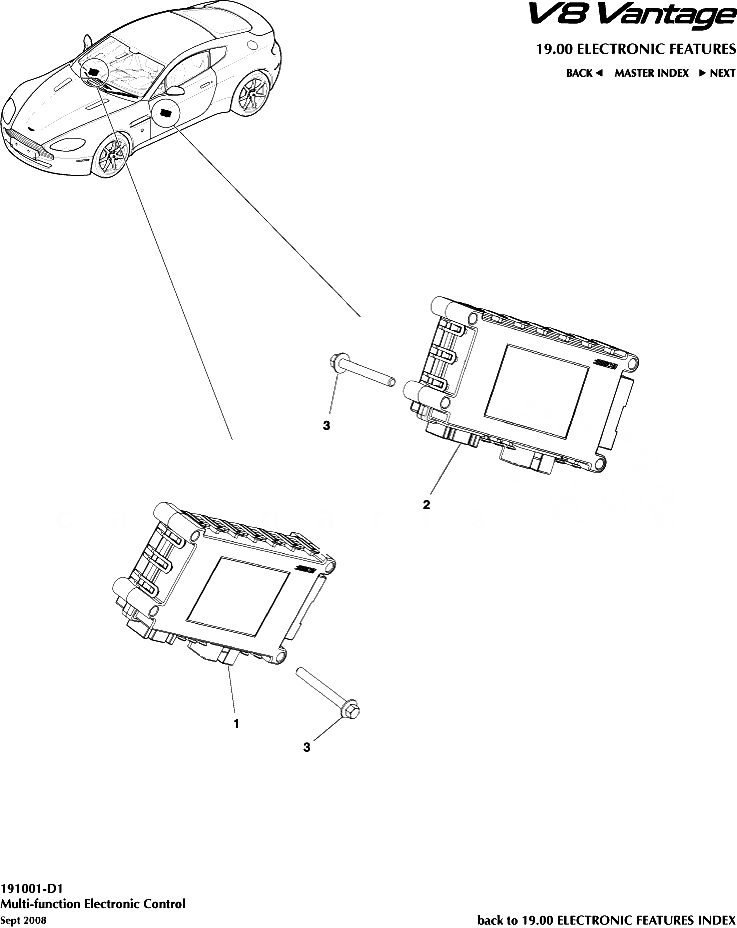 V8 Vantage

19.00 ELECTRONIC FEATURES

BACK ◄ MASTER INDEX ► NEXT

3

2

1

3

191001-D1
Multi-function Electronic Control
Sept 2008

back to 19.00 ELECTRONIC FEATURES INDEX