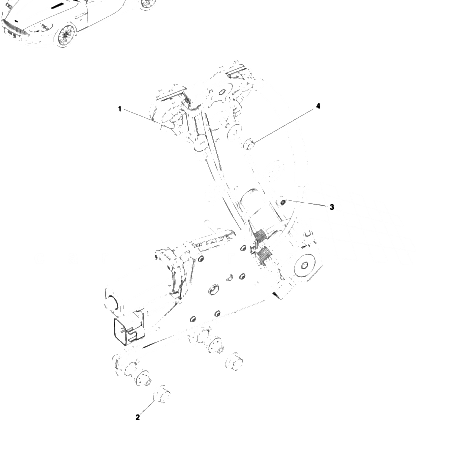 1

4

3

2