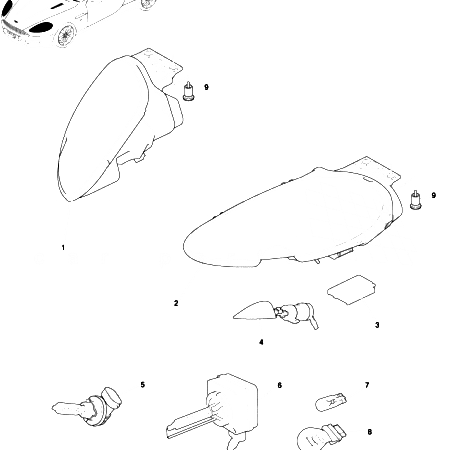 9

9

1

2

3

4

5

6

7

8