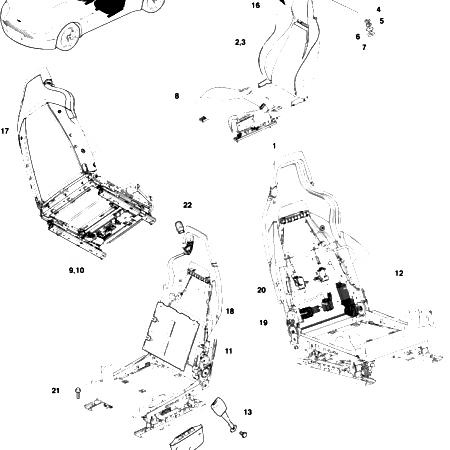 16
4
5
6
7
2,3
8
17
1
22
9,10
12
20
18
19
11
21
13