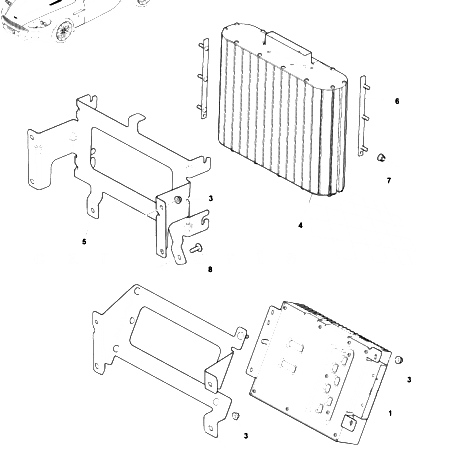 6

7

3

4

5

8

3

1

3