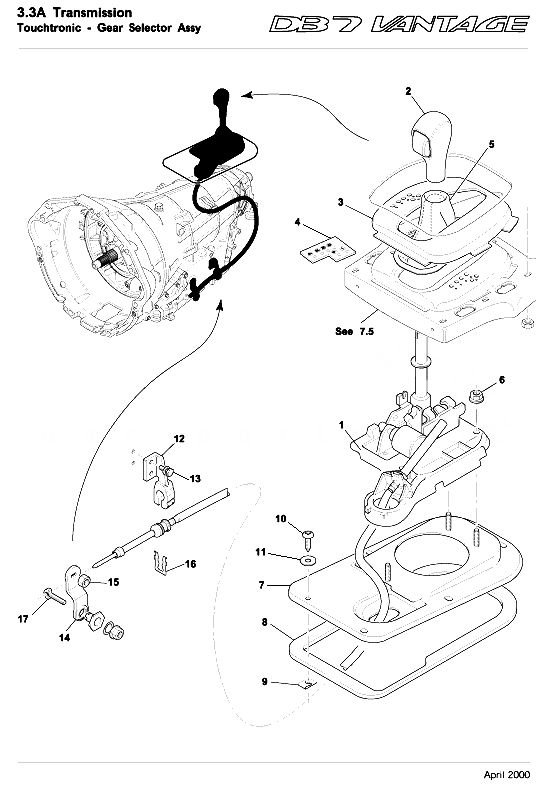 3.3A Transmission
Touchtronic - Gear Selector Assy

DB7 VANTAGE

2
5
3
4
See 7.5
6
1
12
13
10
11
16
15
7
17
14
8
9

April 2000