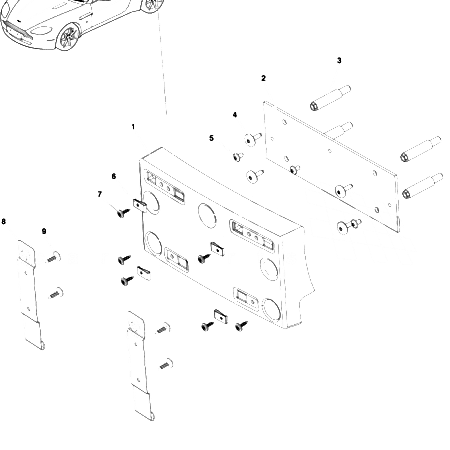 3
2
4
1
5
6
7
8
9