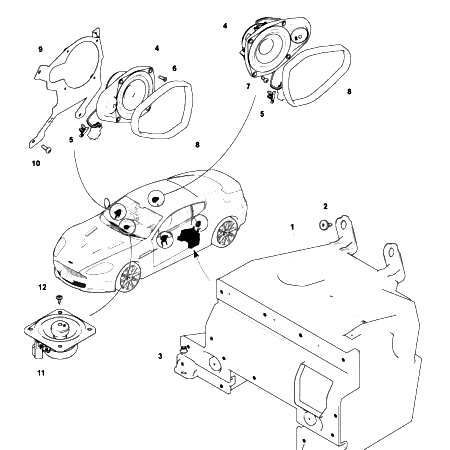 9
4
6
4
7
8
5
5
8
10
2
1
12
3
11