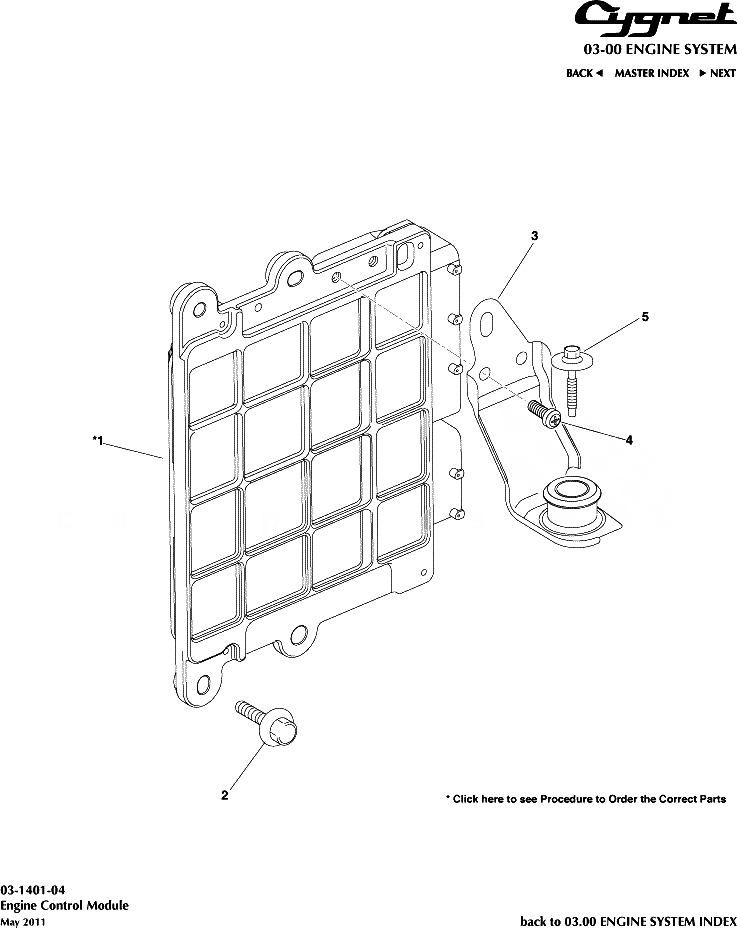 Cygnet
03-00 ENGINE SYSTEM
BACK ◄ MASTER INDEX ► NEXT

3
5
*1
4
2

* Click here to see Procedure to Order the Correct Parts

03-1401-04
Engine Control Module
May 2011

back to 03.00 ENGINE SYSTEM INDEX