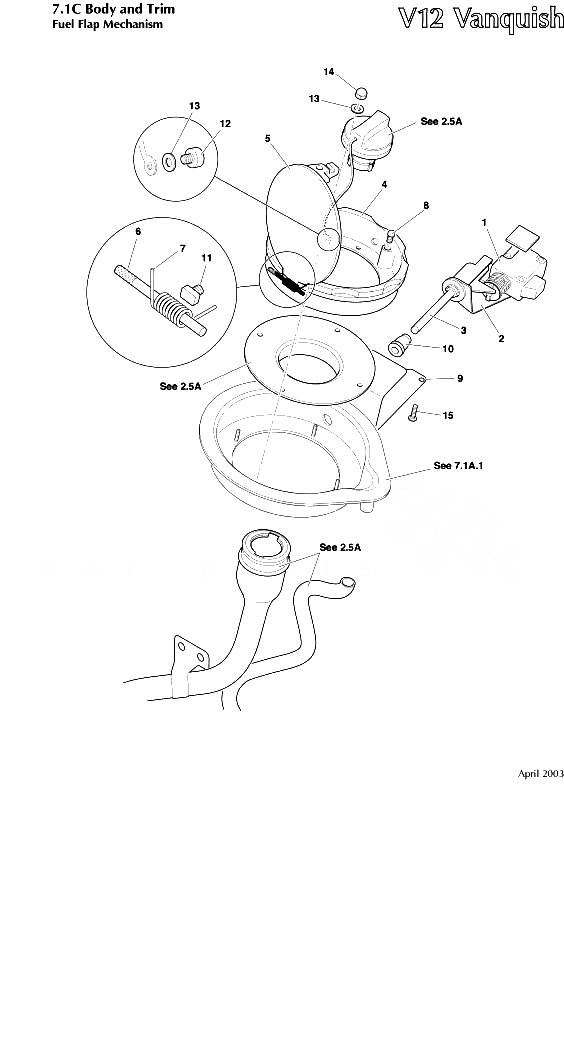 7.1C Body and Trim
Fuel Flap Mechanism

V12 Vanquish

14
13
See 2.5A
13
12
5
4
8
1
6
7
11
3
2
10
9
See 2.5A
15
See 7.1A.1
See 2.5A

April 2003