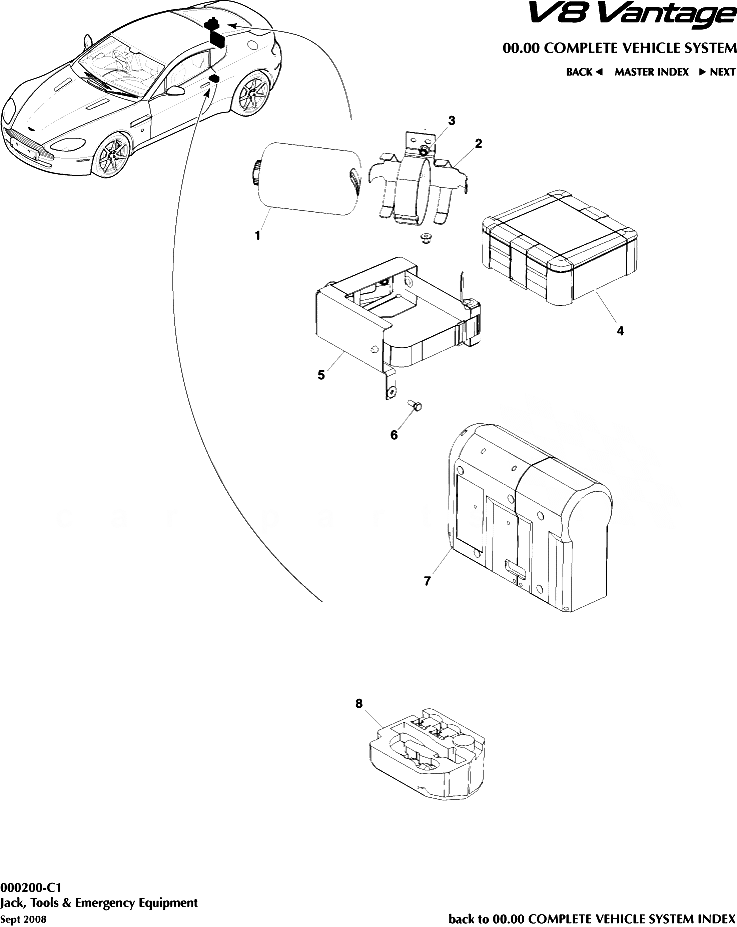 V8 Vantage

00.00 COMPLETE VEHICLE SYSTEM

BACK ◄ MASTER INDEX ► NEXT

3
2
1
4
5
6
7
8

000200-C1
Jack, Tools & Emergency Equipment
Sept 2008

back to 00.00 COMPLETE VEHICLE SYSTEM INDEX