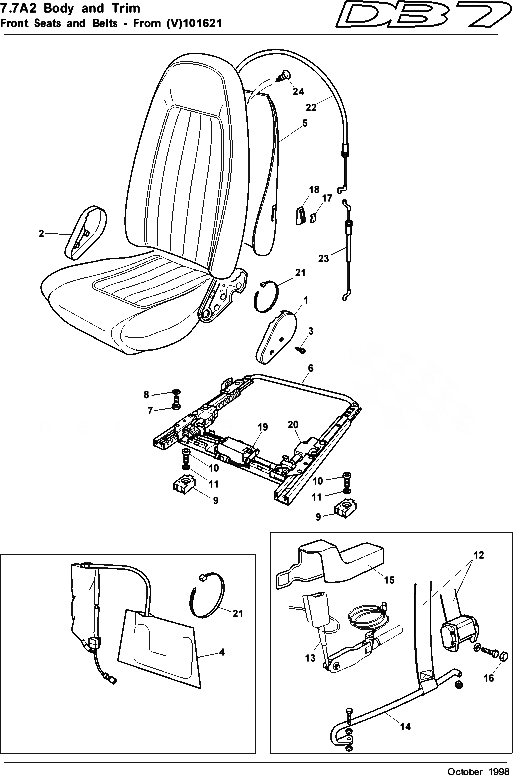 7.7A2 Body and Trim
Front Seats and Belts - From (V)101621

DB7

24
22
5
18
17
2
23
21
1
3
6
8
7
19
20
10
11
9
10
11
9

21
4

15
12
13
16
14

October 1998