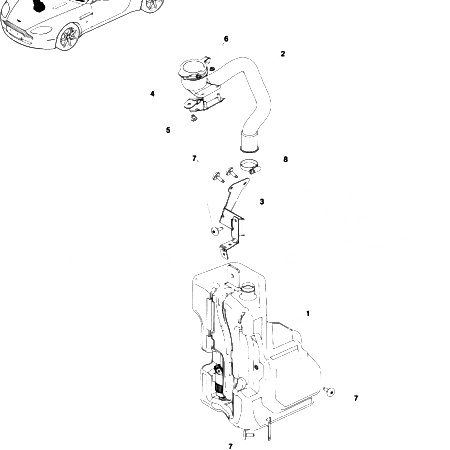 6
2
4
5
7
8
3
1
7
7