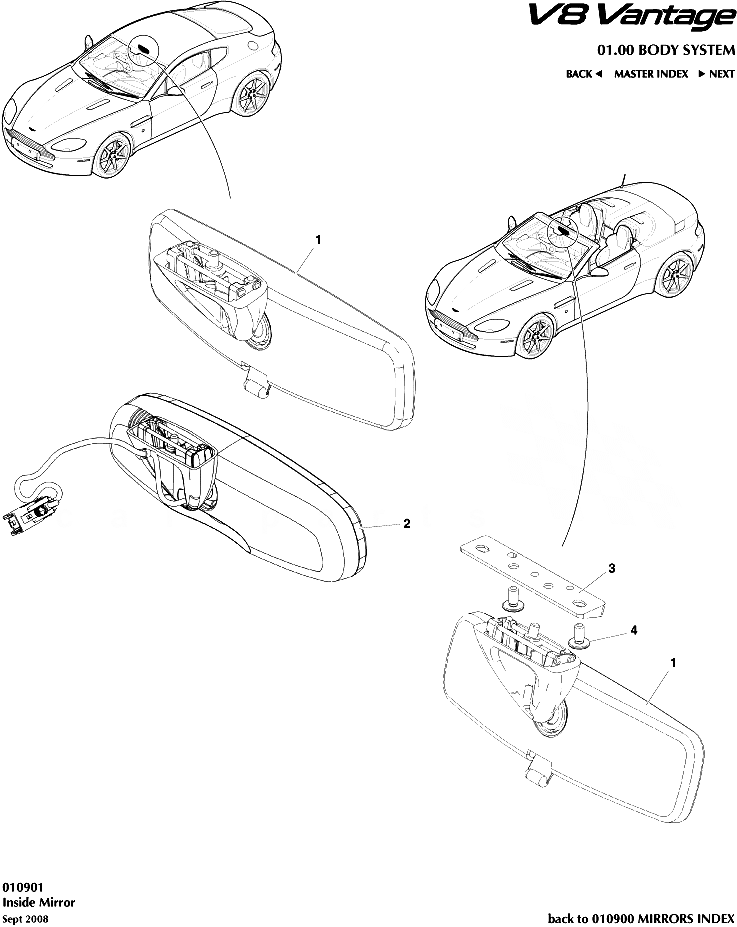 V8 Vantage
01.00 BODY SYSTEM
BACK ◄ MASTER INDEX ► NEXT

1

2

3

4

1

010901
Inside Mirror
Sept 2008

back to 010900 MIRRORS INDEX