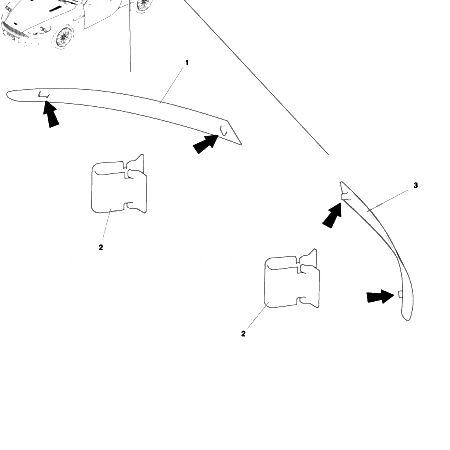 1

2

3

2