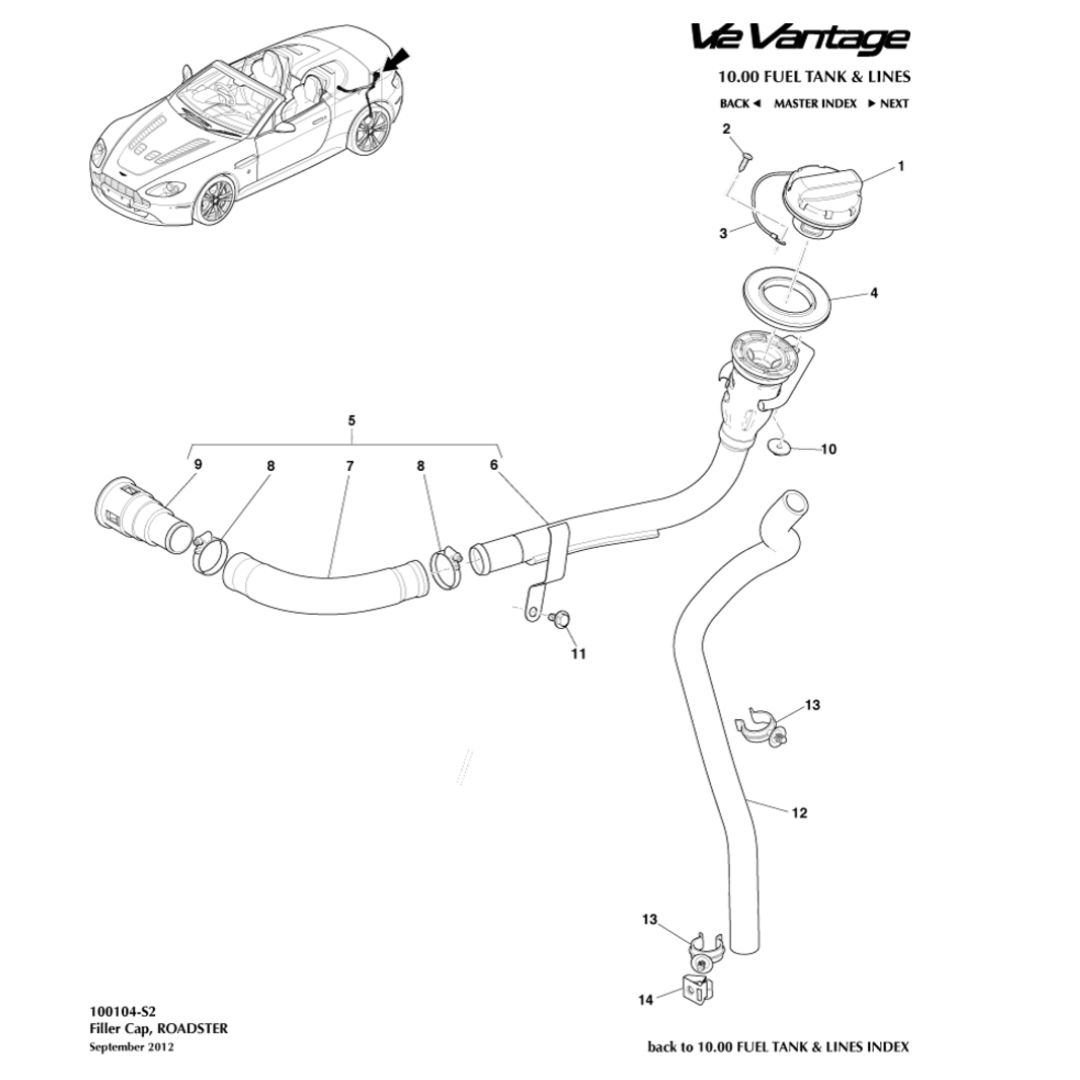 V12 Vantage

10.00 FUEL TANK & LINES

BACK ◄ MASTER INDEX ► NEXT

2

1

3

4

5

9

8

7

8

6

10

11

13

12

13

14

100104-S2
Filler Cap, ROADSTER
September 2012

back to 10.00 FUEL TANK & LINES INDEX